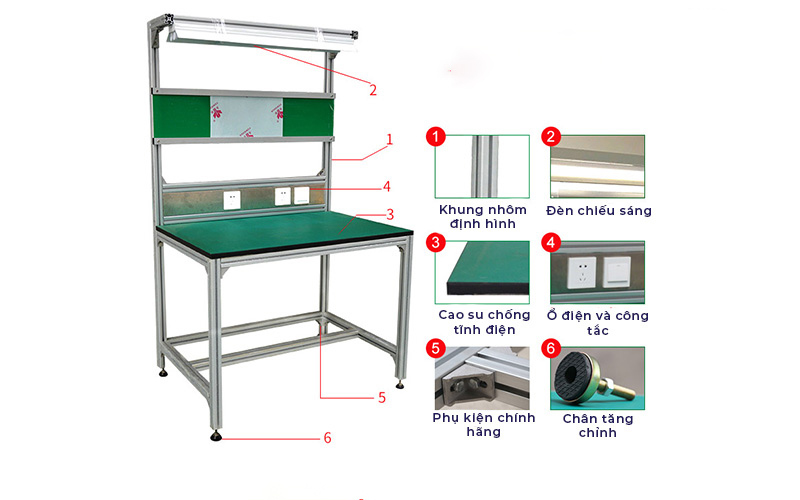 2

1

4

3

5

6

1
Khung nhôm định hình

2
Đèn chiếu sáng

3
Cao su chống tĩnh điện

4
Ổ điện và công tắc

5
Phụ kiện chính hãng

6
Chân tăng chỉnh